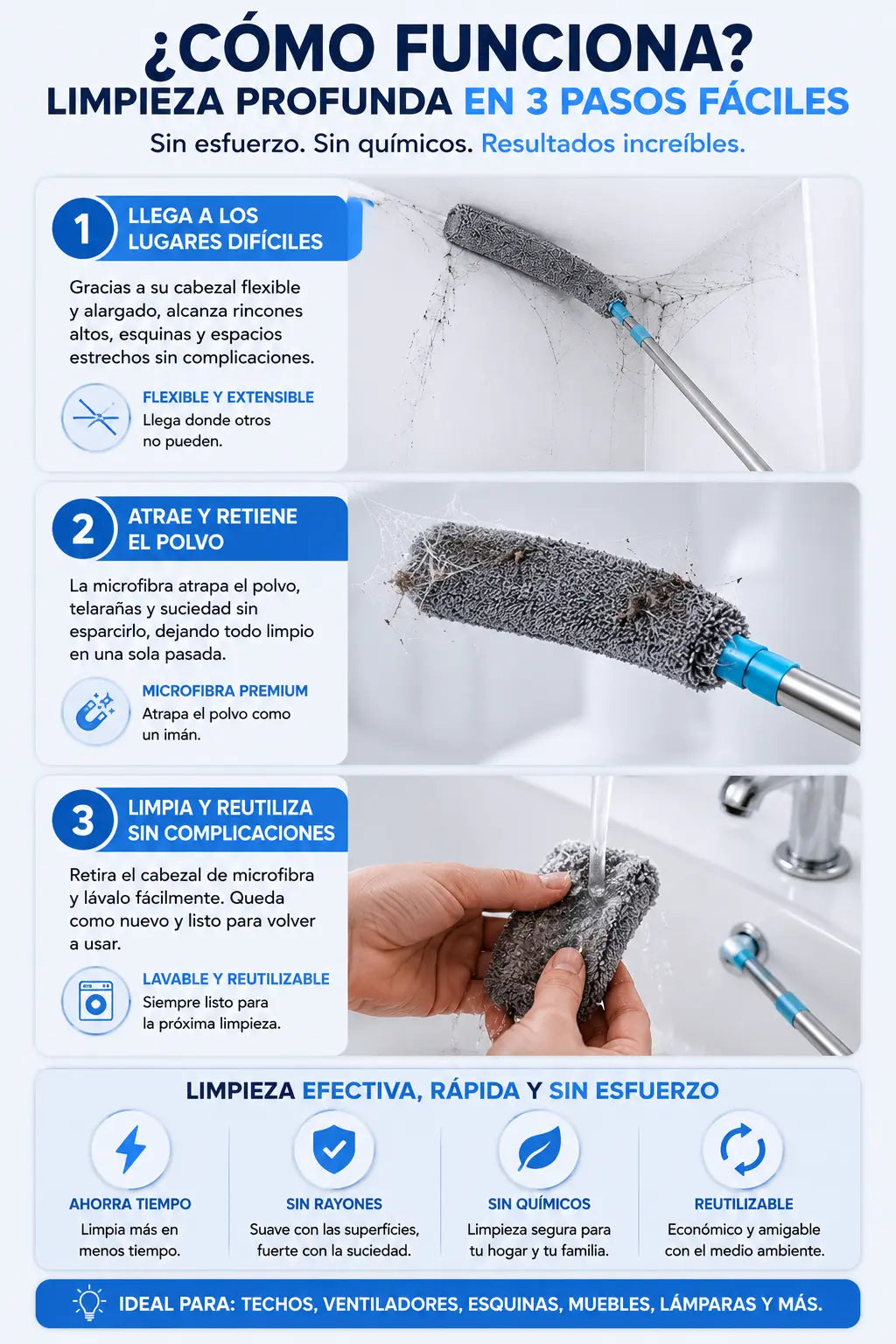 ¿CÓMO FUNCIONA?
LIMPIEZA PROFUNDA EN 3 PASOS FÁCILES
Sin esfuerzo. Sin químicos. Resultados increíbles.

1 LLEGA A LOS LUGARES DIFÍCILES

Gracias a su cabezal flexible y alargado, alcanza rincones altos, esquinas y espacios estrechos sin complicaciones.

FLEXIBLE Y EXTENSIBLE
Llega donde otros no pueden.

2 ATRAE Y RETIENE EL POLVO

La microfibra atrapa el polvo, telarañas y suciedad sin esparcirlo, dejando todo limpio en una sola pasada.

MICROFIBRA PREMIUM
Atrapa el polvo como un imán.

3 LIMPIA Y REUTILIZA SIN COMPLICACIONES

Retira el cabezal de microfibra y lávalo fácilmente. Queda como nuevo y listo para volver a usar.

LAVABLE Y REUTILIZABLE
Siempre listo para la próxima limpieza.

LIMPIEZA EFECTIVA, RÁPIDA Y SIN ESFUERZO

AHORRA TIEMPO
Limpia más en menos tiempo.

SIN RAYONES
Suave con las superficies, fuerte con la suciedad.

SIN QUÍMICOS
Limpieza segura para tu hogar y tu familia.

REUTILIZABLE
Económico y amigable con el medio ambiente.

IDEAL PARA: TECHOS, VENTILADORES, ESQUINAS, MUEBLES, LÁMPARAS Y MÁS.